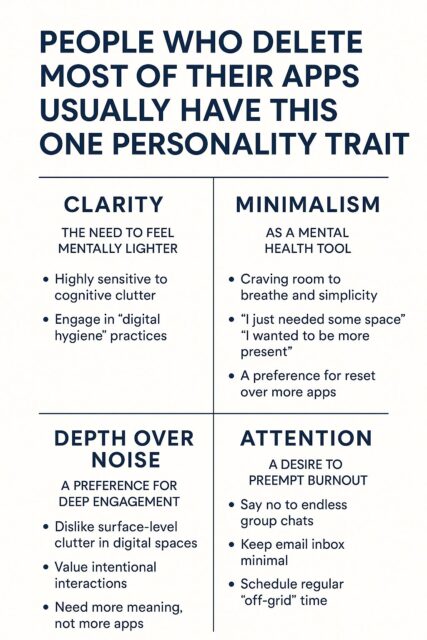 PEOPLE WHO DELETE MOST OF THEIR APPS USUALLY HAVE THIS ONE PERSONALITY TRAIT

CLARITY

THE NEED TO FEEL MENTALLY LIGHTER

• Highly sensitive to cognitive clutter
• Engage in "digital hygiene" practices

MINIMALISM

AS A MENTAL HEALTH TOOL

• Craving room to breathe and simplicity
• "I just needed some space" "I wanted to be more present"
• A preference for reset over more apps

DEPTH OVER NOISE

A PREFERENCE FOR DEEP ENGAGEMENT

• Dislike surface-level clutter in digital spaces
• Value intentional interactions
• Need more meaning, not more apps

ATTENTION

A DESIRE TO PREEMPT BURNOUT

• Say no to endless group chats
• Keep email inbox minimal
• Schedule regular "off-grid" time